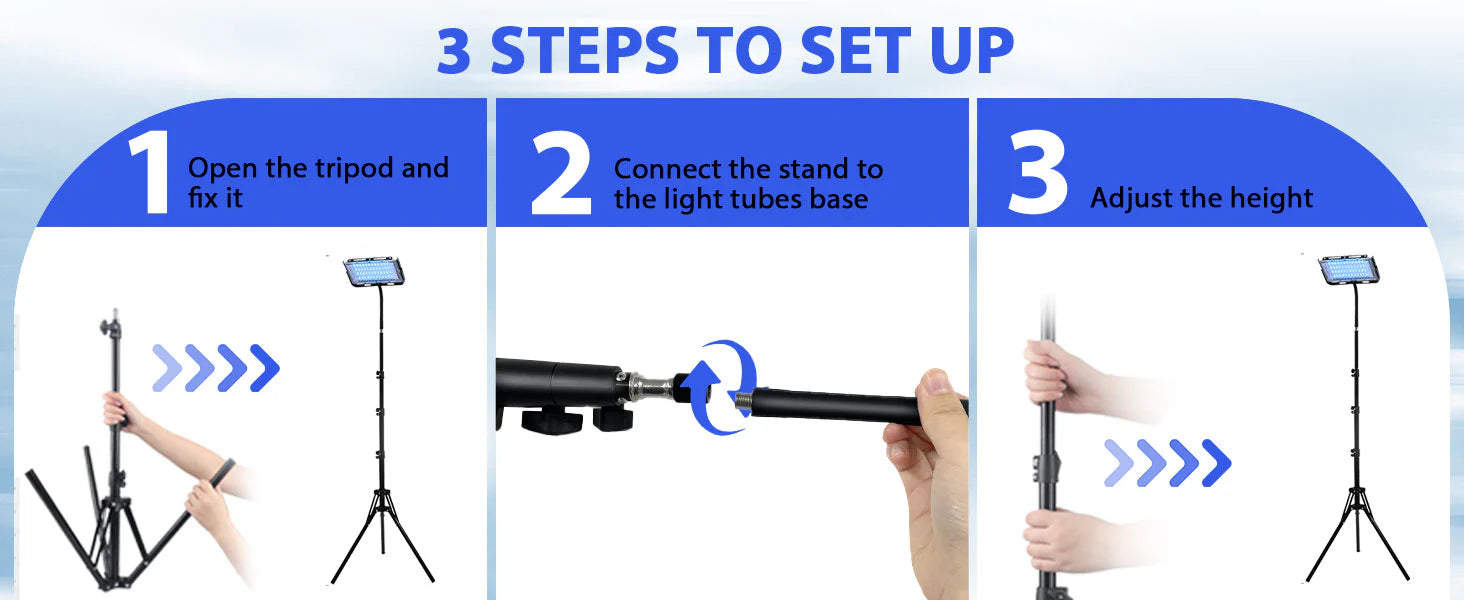 3 STEPS TO SET UP

1 Open the tripod and fix it

2 Connect the stand to the light tubes base

3 Adjust the height